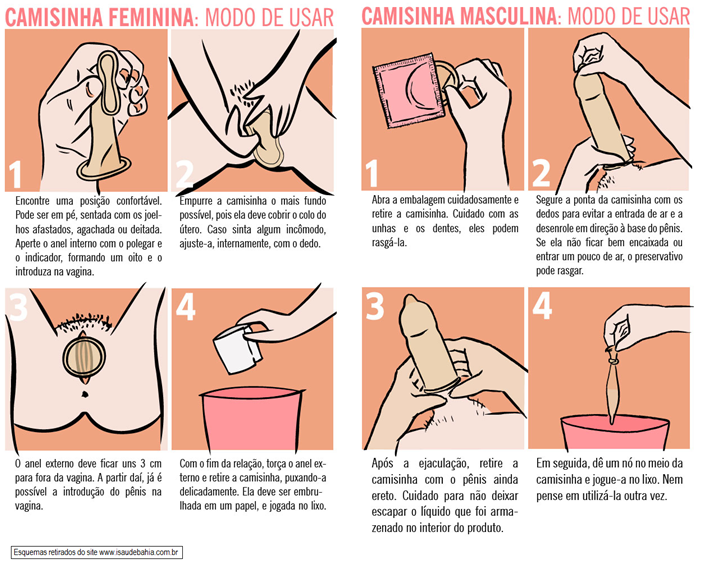 CAMISINHA FEMININA: MODO DE USAR

1

Encontre uma posição confortável. Pode ser em pé, sentada com os joelhos afastados, agachada ou deitada. Aperte o anel interno com o polegar e o indicador, formando um oito e o introduza na vagina.

2

Empurre a camisinha o mais fundo possível, pois ela deve cobrir o colo do útero. Caso sinta algum incômodo, ajuste-a, internamente, com o dedo.

3

O anel externo deve ficar uns 3 cm para fora da vagina. A partir daí, já é possível a introdução do pênis na vagina.

4

Com o fim da relação, torça o anel externo e retire a camisinha, puxando-a delicadamente. Ela deve ser embrulhada em um papel, e jogada no lixo.

CAMISINHA MASCULINA: MODO DE USAR

1

Abra a embalagem cuidadosamente e retire a camisinha. Cuidado com as unhas e os dentes, eles podem rasgá-la.

2

Segure a ponta da camisinha com os dedos para evitar a entrada de ar e a desenrole em direção à base do pênis. Se ela não ficar bem encaixada ou entrar um pouco de ar, o preservativo pode rasgar.

3

Após a ejaculação, retire a camisinha com o pênis ainda ereto. Cuidado para não deixar escapar o líquido que foi armazenado no interior do produto.

4

Em seguida, dê um nó no meio da camisinha e jogue-a no lixo. Nem pense em utilizá-la outra vez.

Esquemas retirados do site www.isaudebahia.com.br